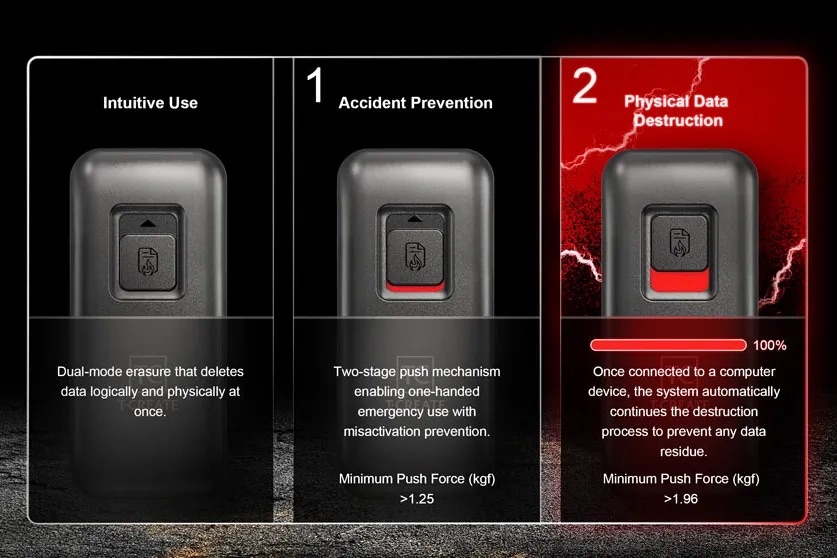 Intuitive Use

Dual-mode erasure that deletes data logically and physically at once.

1 Accident Prevention

Two-stage push mechanism enabling one-handed emergency use with misactivation prevention.

Minimum Push Force (kgf) >1.25

2 Physical Data Destruction

100%

Once connected to a computer device, the system automatically continues the destruction process to prevent any data residue.

Minimum Push Force (kgf) >1.96